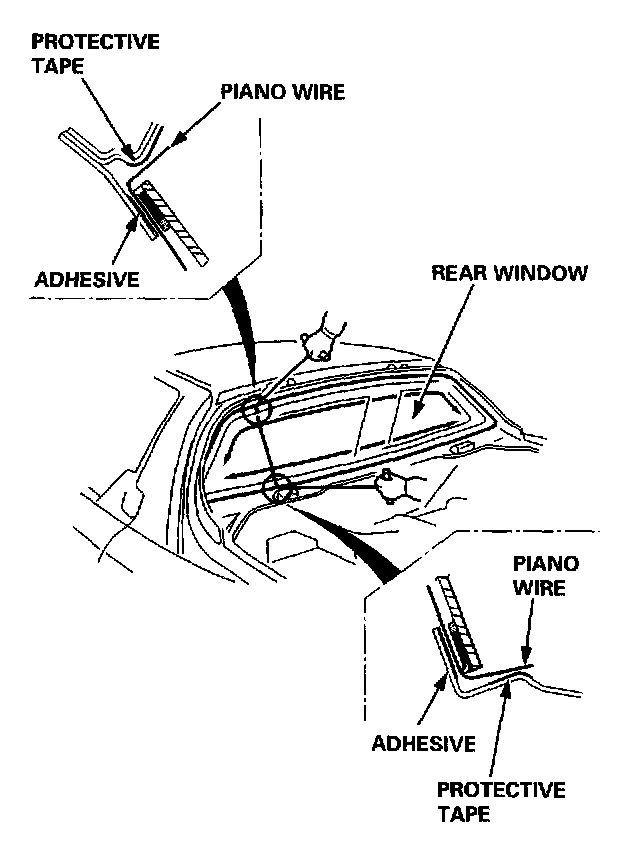 PROTECTIVE TAPE

PIANO WIRE

ADHESIVE

REAR WINDOW

PIANO WIRE

ADHESIVE

PROTECTIVE TAPE