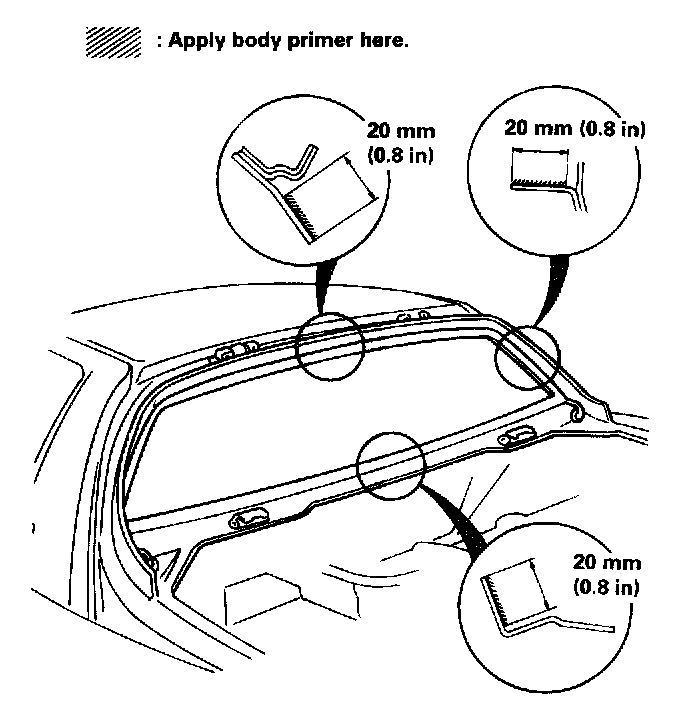 : Apply body primer here.

20 mm
(0.8 in)

20 mm (0.8 in)

20 mm
(0.8 in)