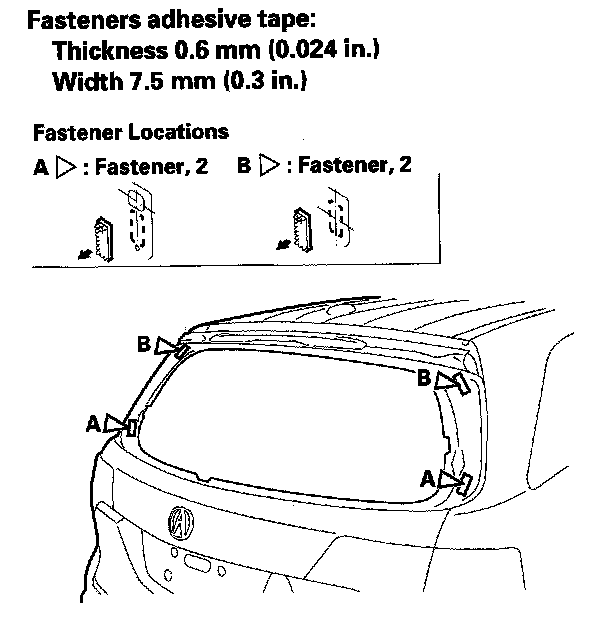 Fasteners adhesive tape:
Thickness 0.6 mm (0.024 in.)
Width 7.5 mm (0.3 in.)

Fastener Locations

A ▷ : Fastener, 2   B ▷ : Fastener, 2

B

B

A

A