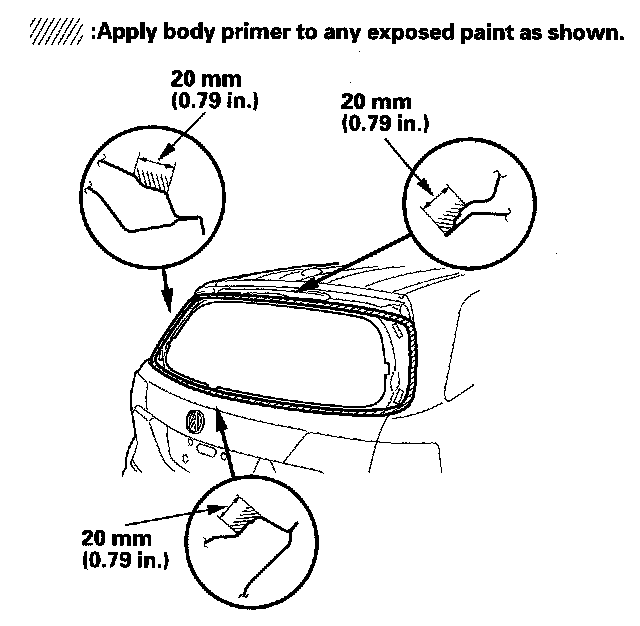 :Apply body primer to any exposed paint as shown.

20 mm
(0.79 in.)

20 mm
(0.79 in.)

20 mm
(0.79 in.)