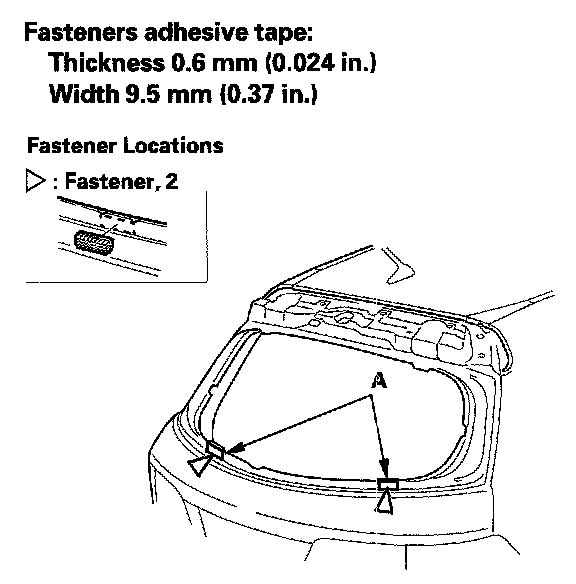 Fasteners adhesive tape:
Thickness 0.6 mm (0.024 in.)
Width 9.5 mm (0.37 in.)

Fastener Locations

▷ : Fastener, 2

A