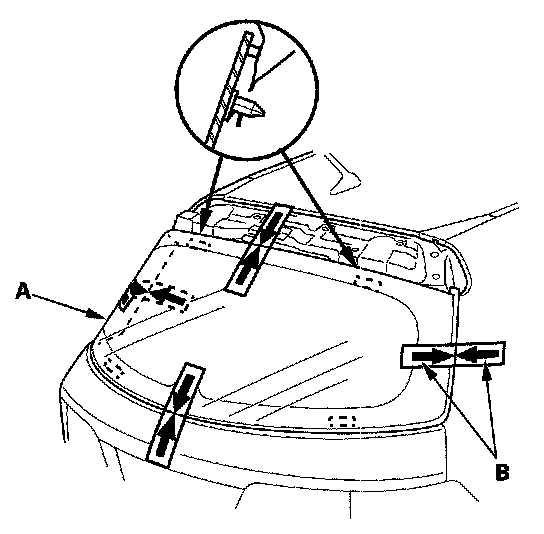 A

B