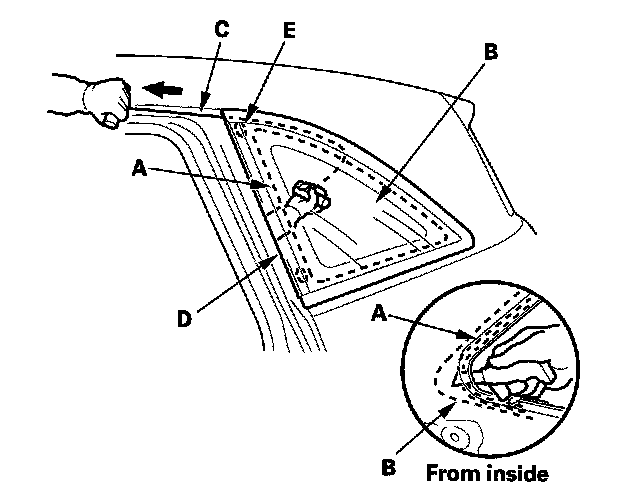 C
E
B
A
D
A
B
From inside