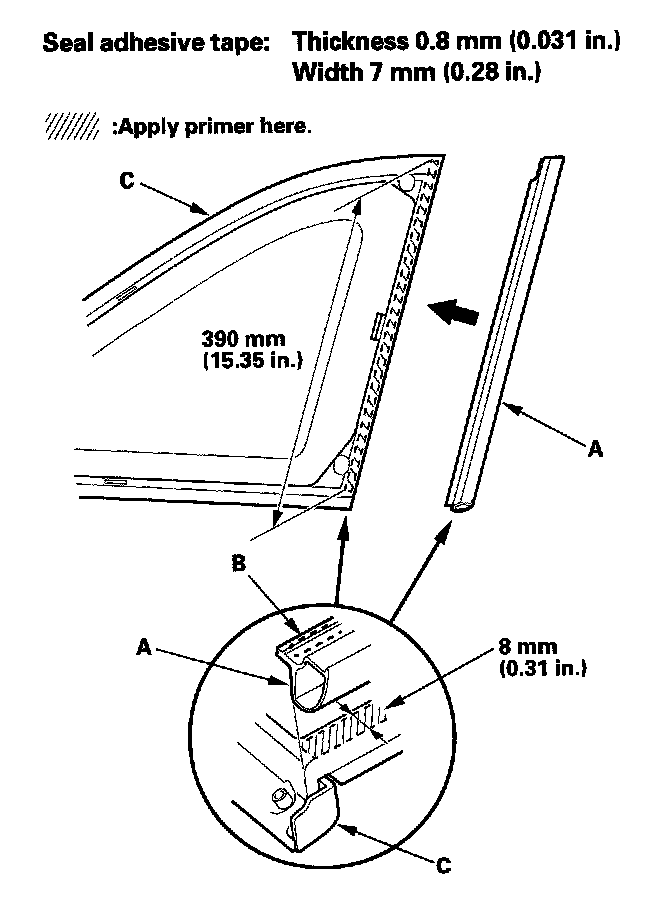 Seal adhesive tape: Thickness 0.8 mm (0.031 in.)
Width 7 mm (0.28 in.)

:Apply primer here.

C

390 mm
(15.35 in.)

A

B

A

8 mm
(0.31 in.)

C