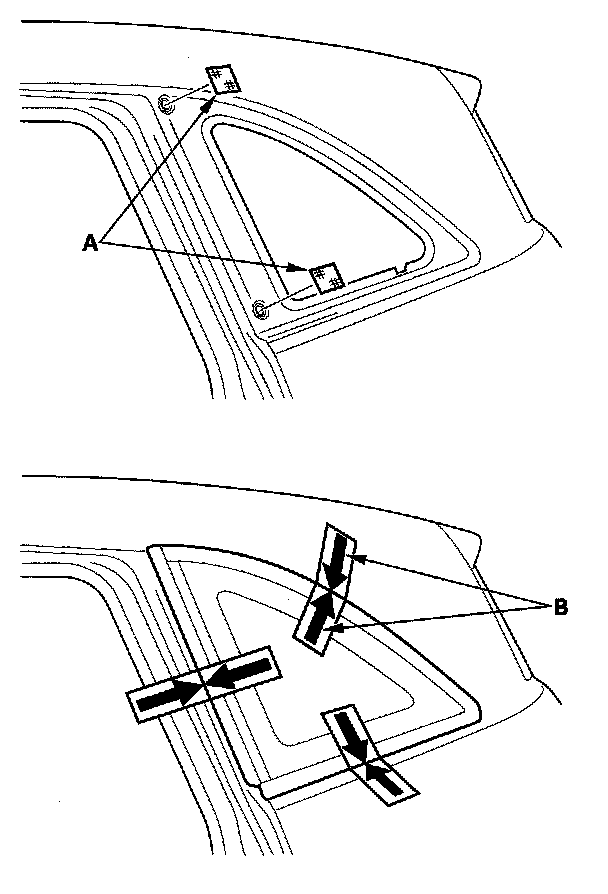 A

B