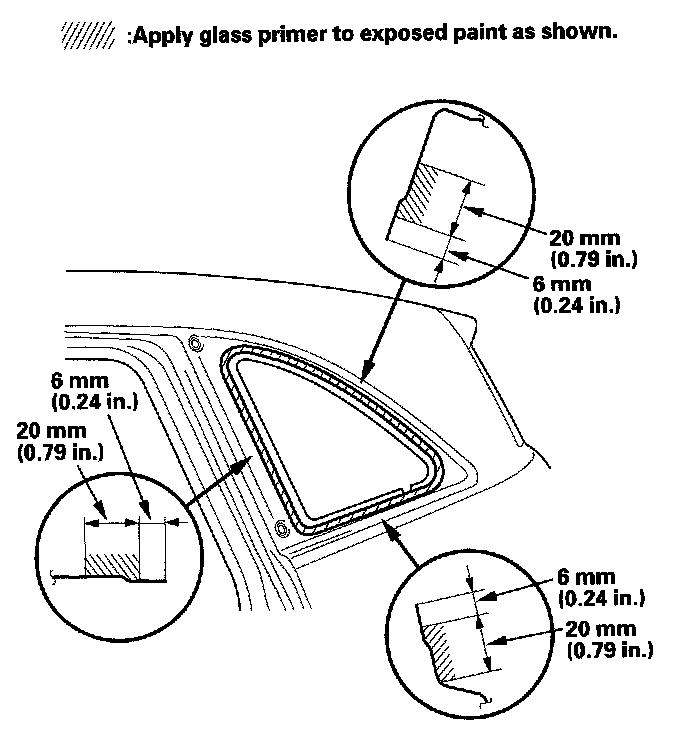 :Apply glass primer to exposed paint as shown.

20 mm
(0.79 in.)

6 mm
(0.24 in.)

6 mm
(0.24 in.)

20 mm
(0.79 in.)

6 mm
(0.24 in.)

20 mm
(0.79 in.)