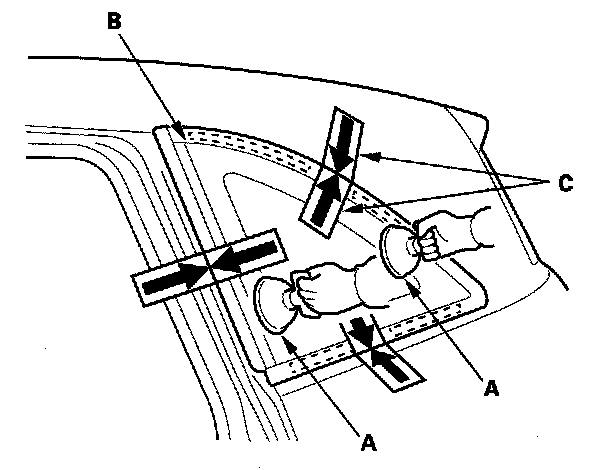 B
C
A
A