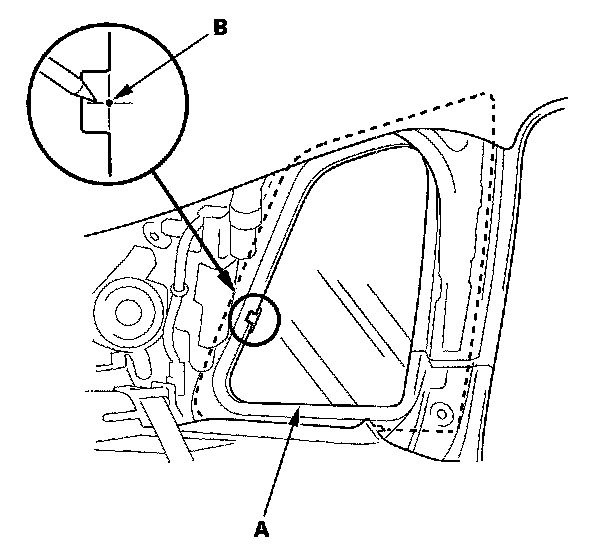 B

A