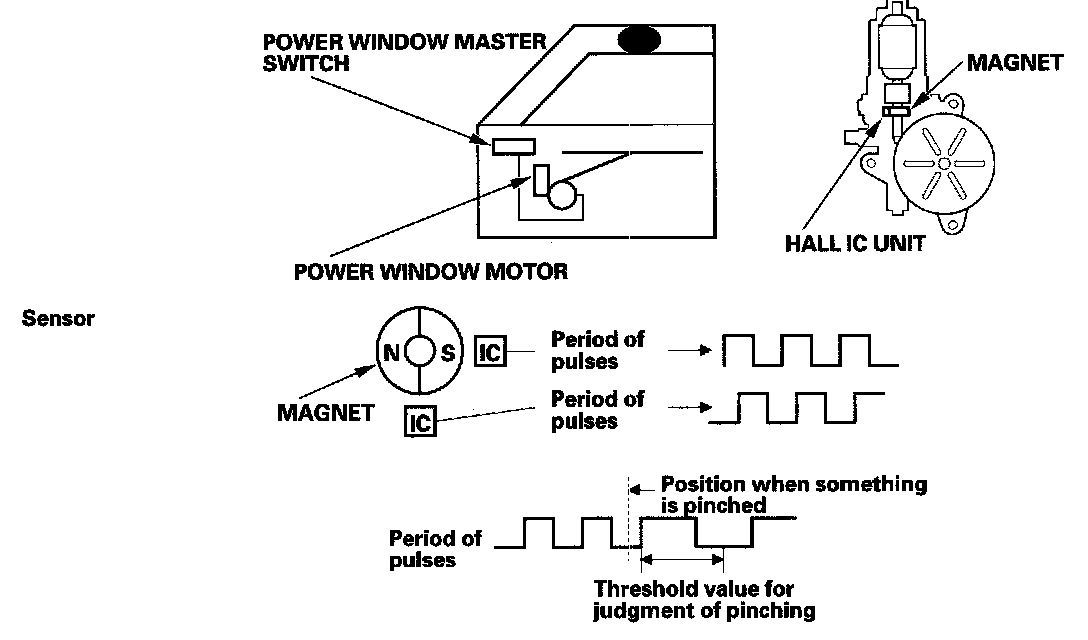 POWER WINDOW MASTER SWITCH

MAGNET

HALL IC UNIT

POWER WINDOW MOTOR

Sensor

N

S

IC

Period of pulses

MAGNET

IC

Period of pulses

Position when something is pinched

Period of pulses

Threshold value for judgment of pinching