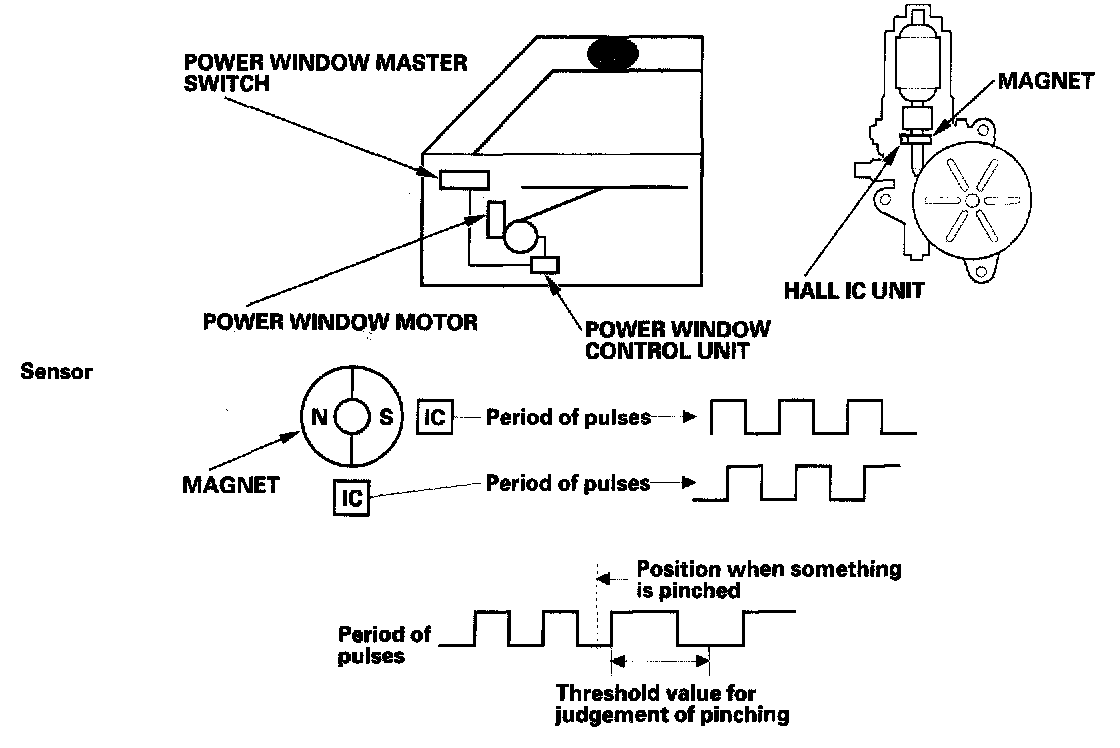 POWER WINDOW MASTER SWITCH

MAGNET

HALL IC UNIT

POWER WINDOW MOTOR

POWER WINDOW CONTROL UNIT

Sensor

N

S

IC

Period of pulses

MAGNET

IC

Period of pulses

Position when something is pinched

Period of pulses

Threshold value for judgement of pinching