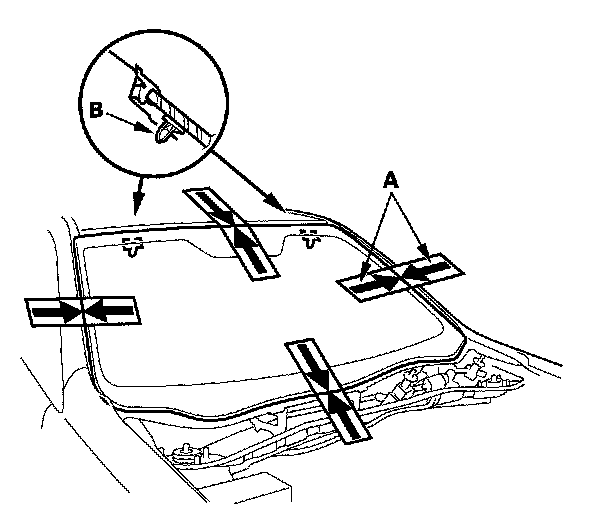 B

A