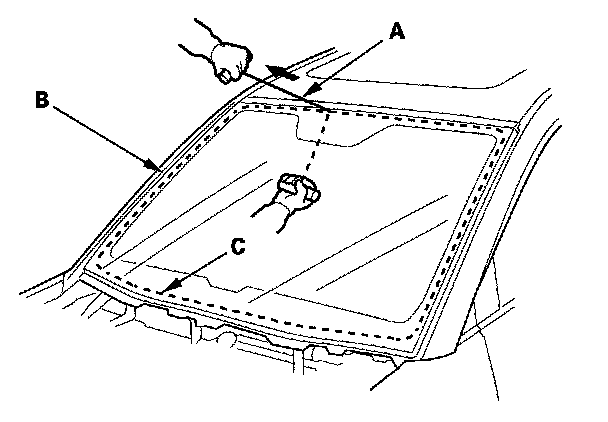 A
B
C