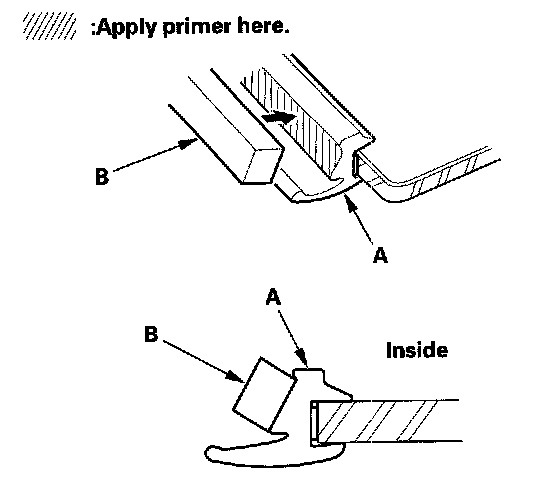 :Apply primer here.

B

A

A

B

Inside