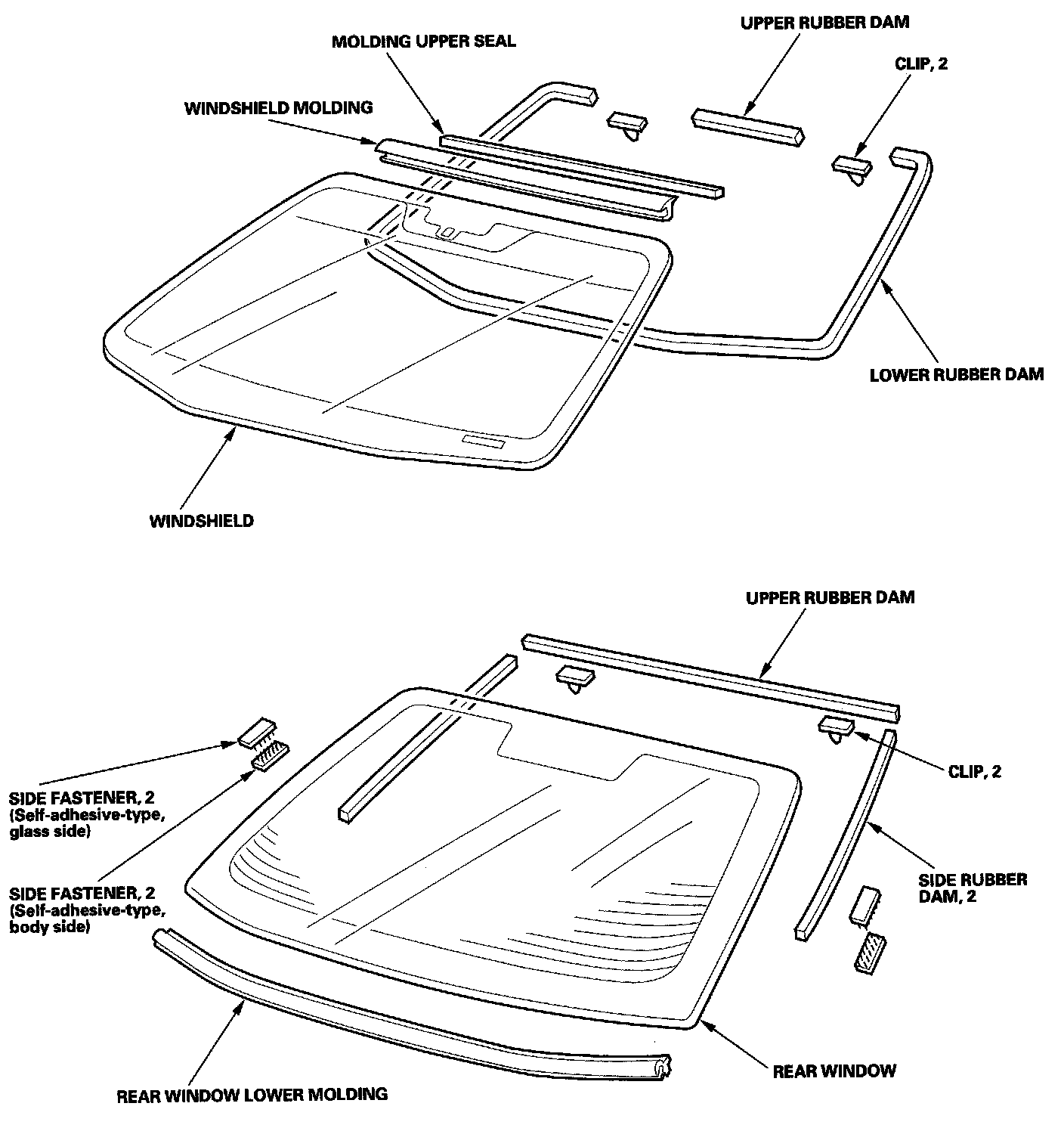 MOLDING UPPER SEAL

UPPER RUBBER DAM

CLIP, 2

WINDSHIELD MOLDING

LOWER RUBBER DAM

WINDSHIELD

UPPER RUBBER DAM

CLIP, 2

SIDE FASTENER, 2
(Self-adhesive-type, glass side)

SIDE FASTENER, 2
(Self-adhesive-type, body side)

SIDE RUBBER DAM, 2

REAR WINDOW

REAR WINDOW LOWER MOLDING