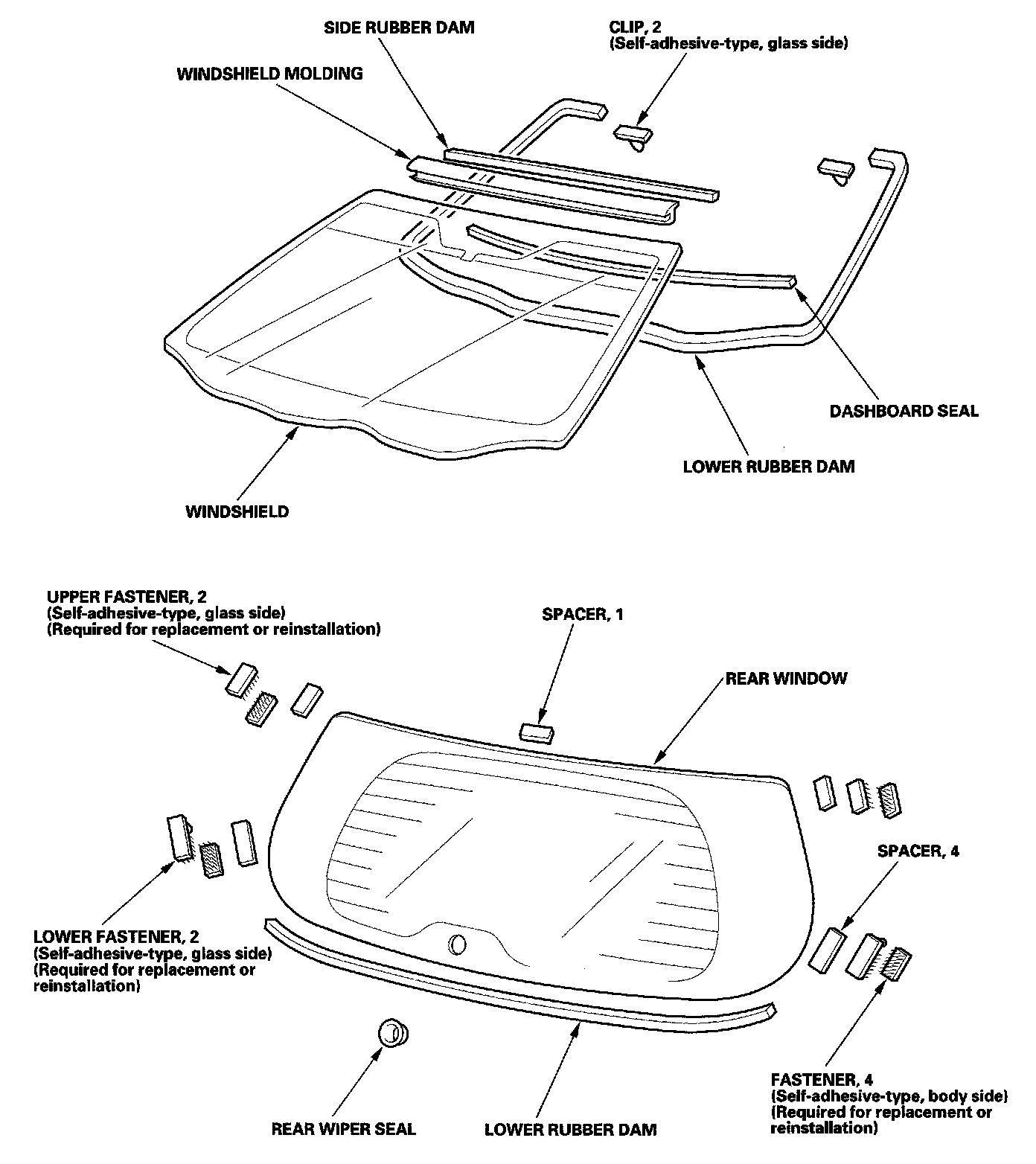 SIDE RUBBER DAM

CLIP, 2
(Self-adhesive-type, glass side)

WINDSHIELD MOLDING

DASHBOARD SEAL

LOWER RUBBER DAM

WINDSHIELD

UPPER FASTENER, 2
(Self-adhesive-type, glass side)
(Required for replacement or reinstallation)

SPACER, 1

REAR WINDOW

SPACER, 4

LOWER FASTENER, 2
(Self-adhesive-type, glass side)
(Required for replacement or reinstallation)

FASTENER, 4
(Self-adhesive-type, body side)
(Required for replacement or reinstallation)

REAR WIPER SEAL

LOWER RUBBER DAM