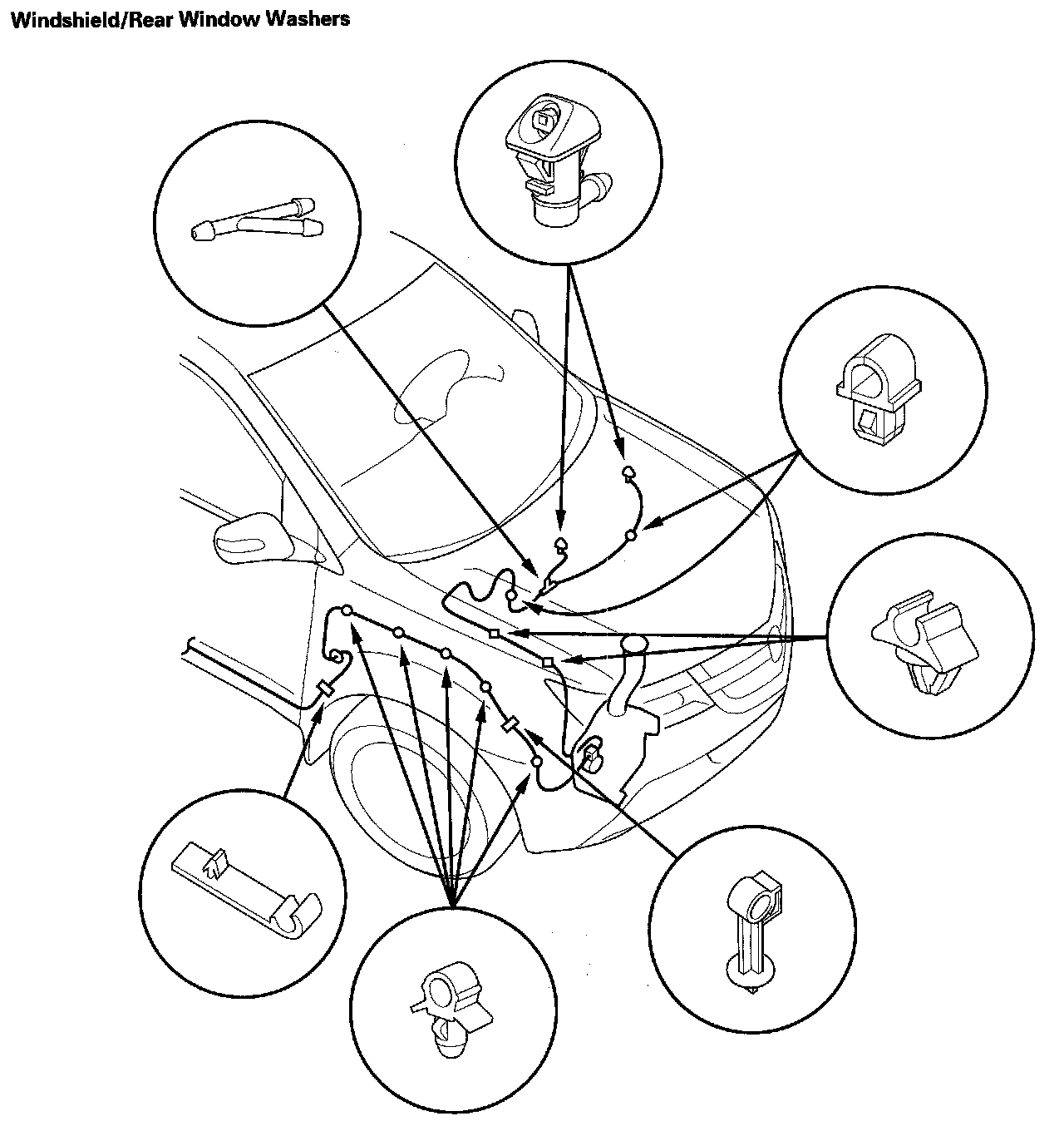 Windshield/Rear Window Washers