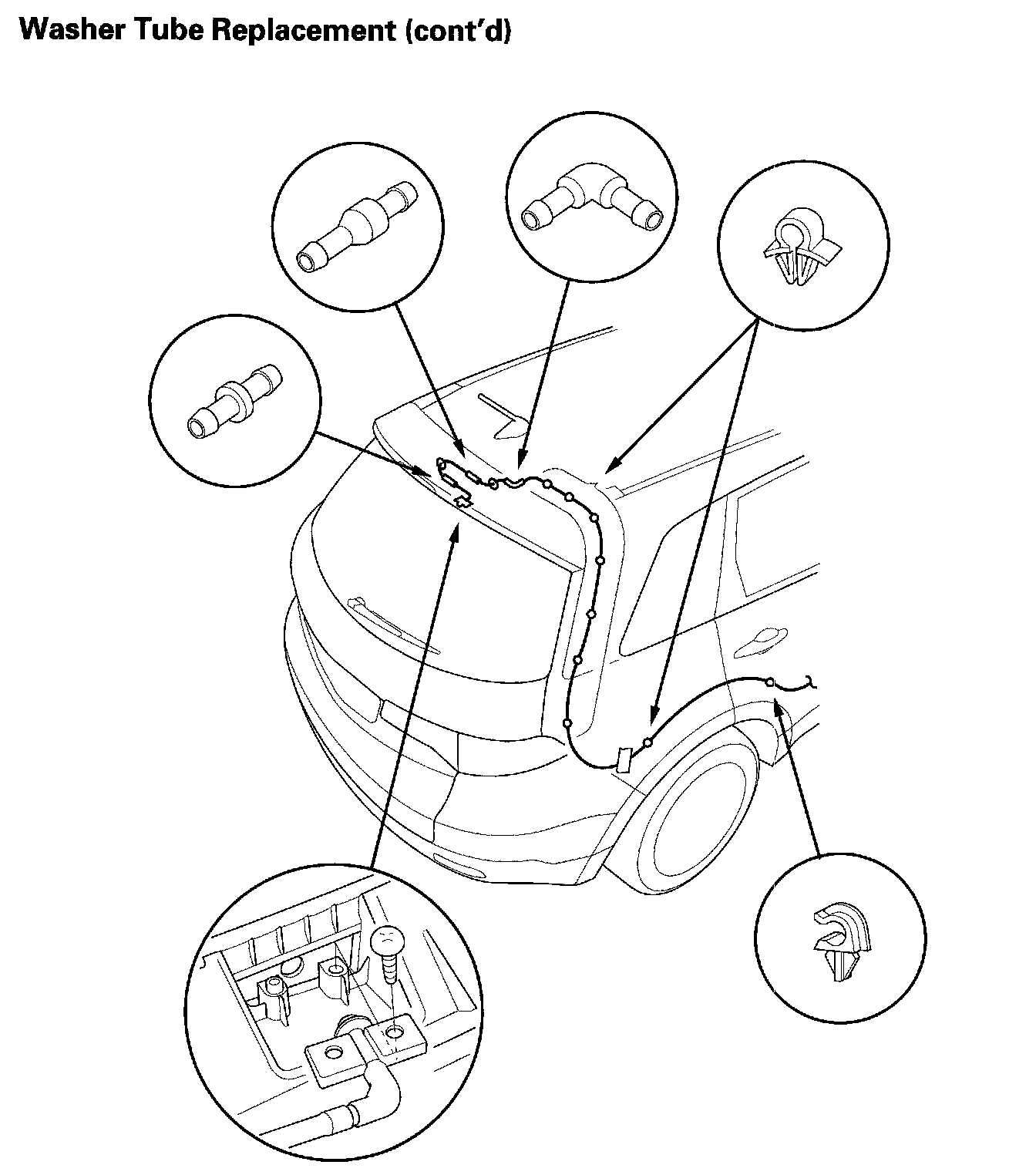 Washer Tube Replacement (cont'd)