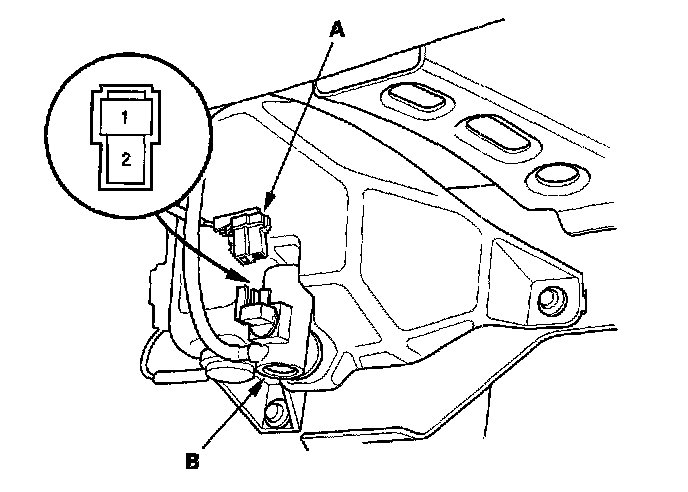 A

1

2

B