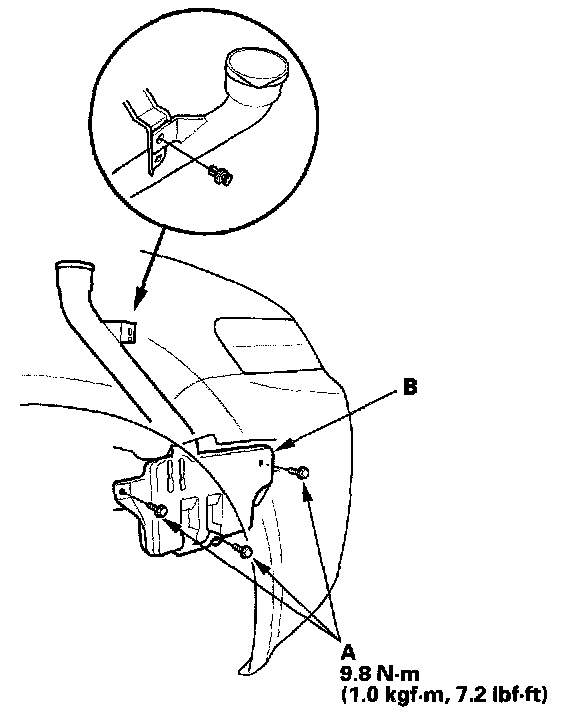 B

A
9.8 N·m
(1.0 kgf·m, 7.2 lbf·ft)