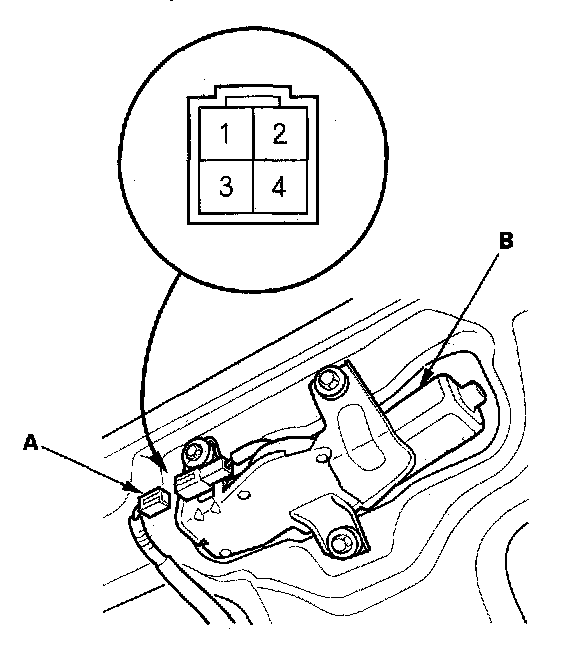 1
2
3
4
B
A