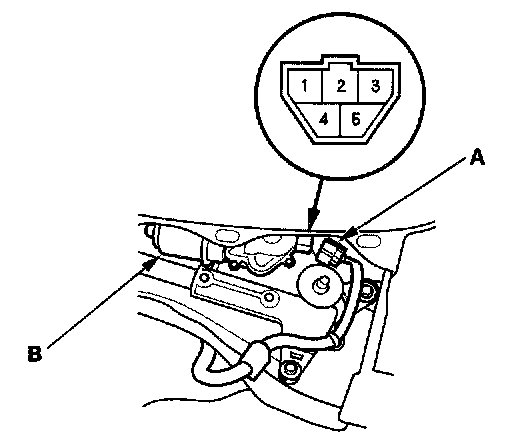 1
2
3
4
5
A
B