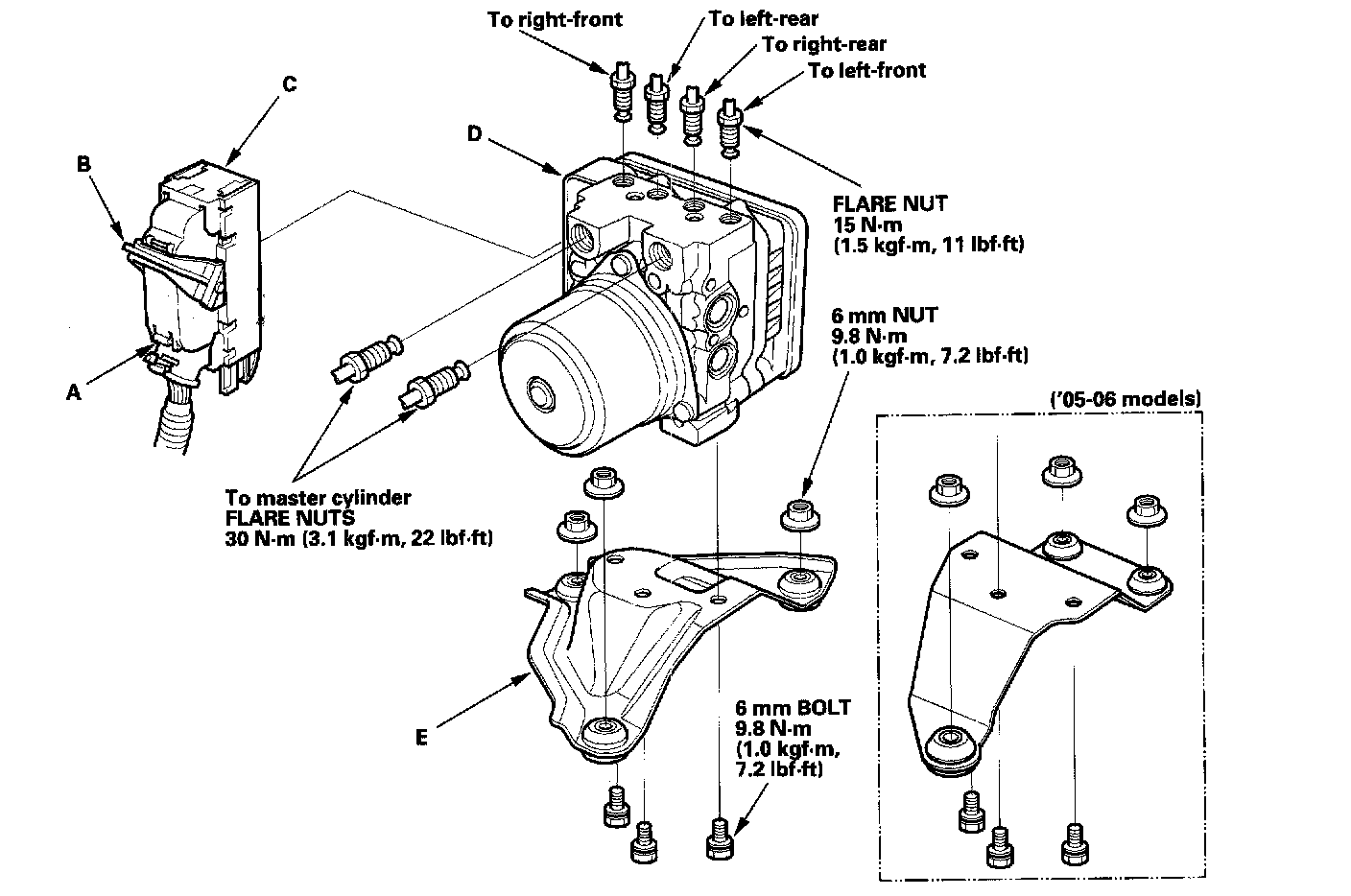 To right-front
To left-rear
To right-rear
To left-front

C
B
D
A

FLARE NUT
15 N·m
(1.5 kgf·m, 11 lbf·ft)

6 mm NUT
9.8 N·m
(1.0 kgf·m, 7.2 lbf·ft)

('05-06 models)

To master cylinder
FLARE NUTS
30 N·m (3.1 kgf·m, 22 lbf·ft)

E

6 mm BOLT
9.8 N·m
(1.0 kgf·m,
7.2 lbf·ft)