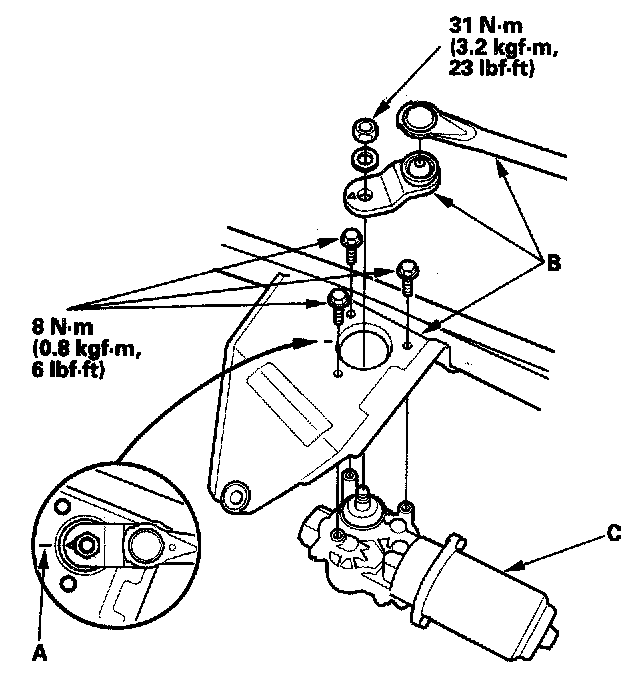 31 N·m
(3.2 kgf·m,
23 lbf·ft)

B

8 N·m
(0.8 kgf·m,
6 lbf·ft)

C

A