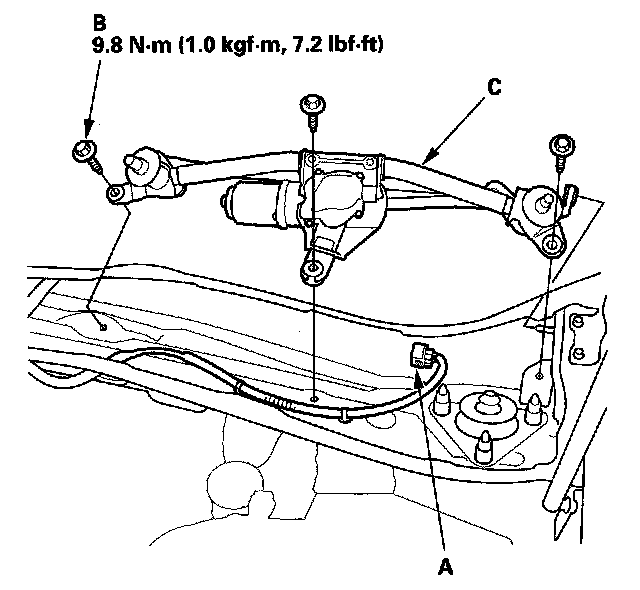 B
9.8 N·m (1.0 kgf·m, 7.2 lbf·ft)

C

A