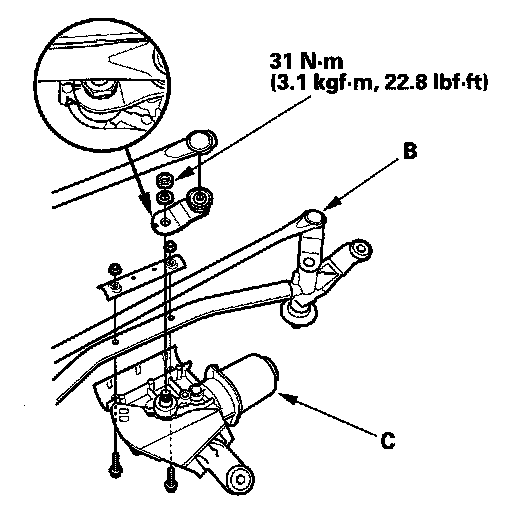 31 N·m
(3.1 kgf·m, 22.8 lbf·ft)

B

C