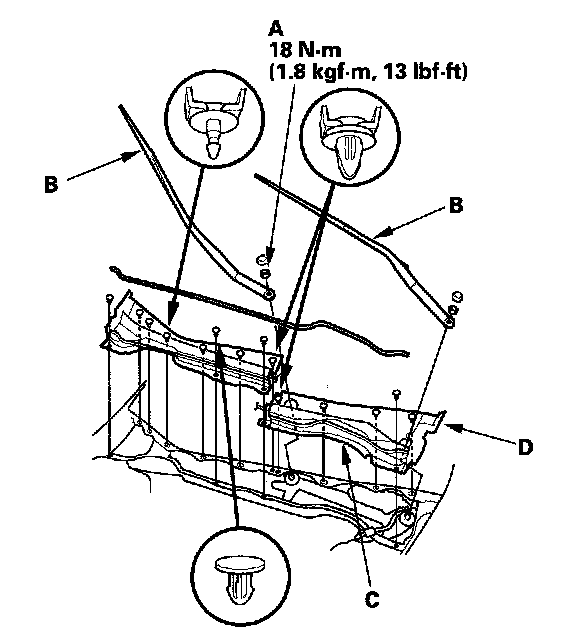 A
18 N·m
(1.8 kgf·m, 13 lbf·ft)

B

B

D

C