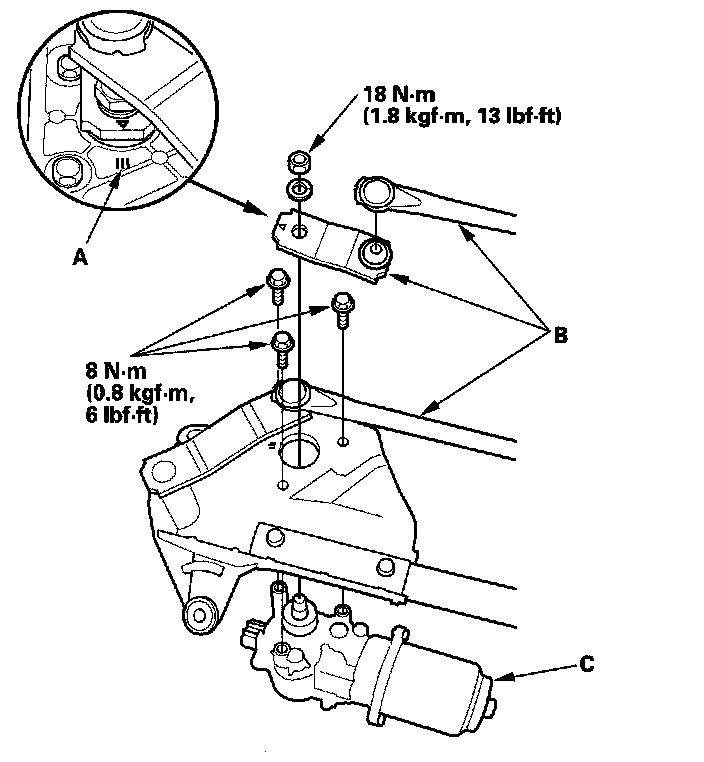 18 N·m
(1.8 kgf·m, 13 lbf·ft)

A

B

8 N·m
(0.8 kgf·m,
6 lbf·ft)

C