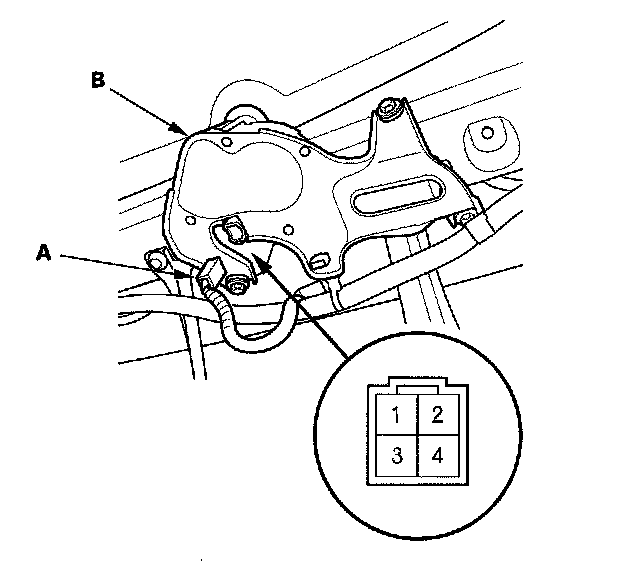 B
A
1 2
3 4