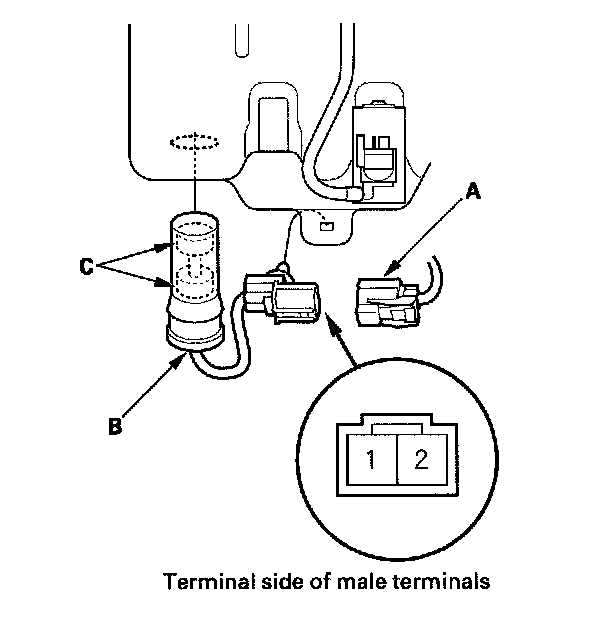 A

C

B

1 2

Terminal side of male terminals