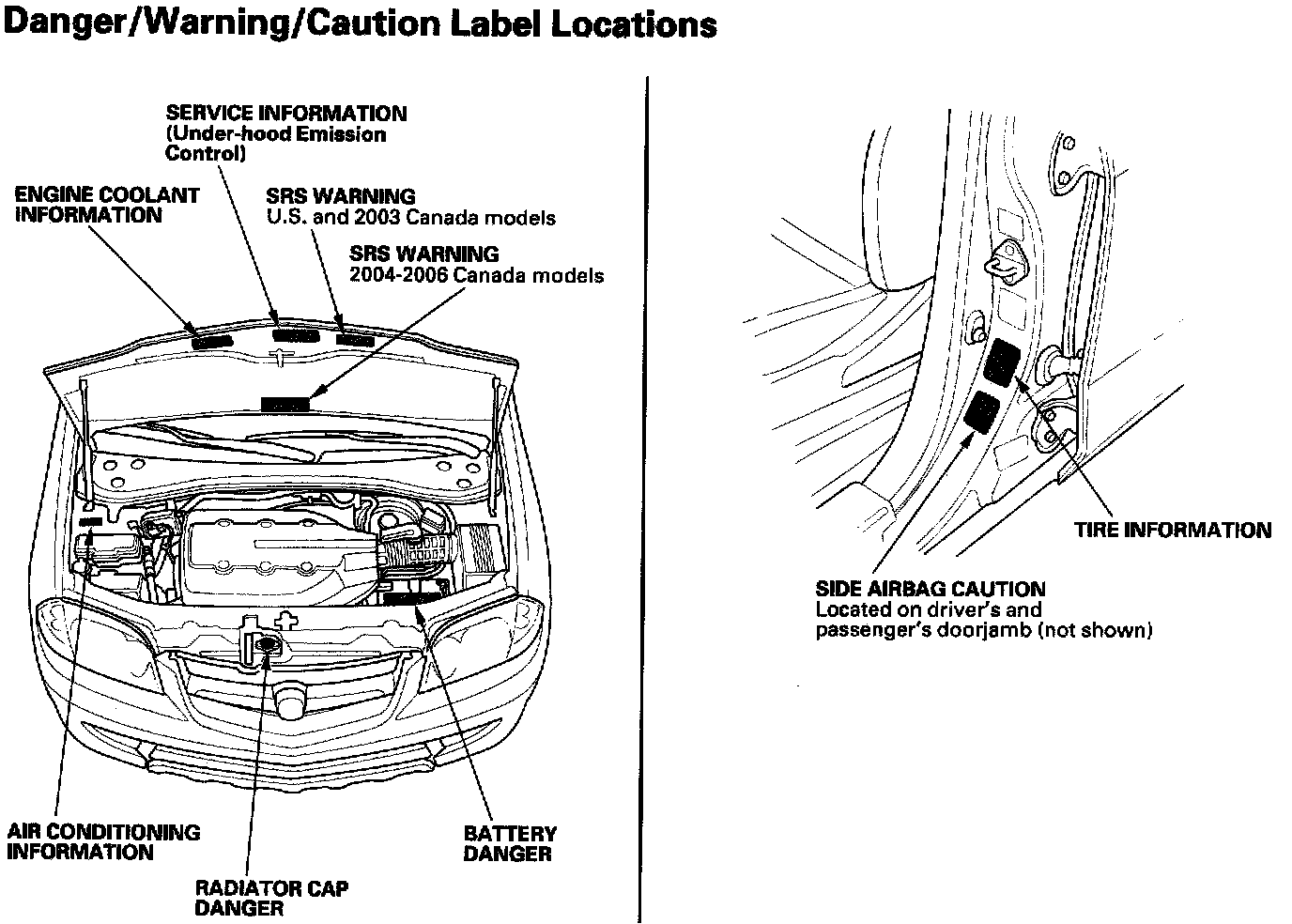 Danger/Warning/Caution Label Locations

SERVICE INFORMATION (Under-hood Emission Control)

ENGINE COOLANT INFORMATION

SRS WARNING
U.S. and 2003 Canada models

SRS WARNING
2004-2006 Canada models

AIR CONDITIONING INFORMATION

RADIATOR CAP DANGER

BATTERY DANGER

TIRE INFORMATION

SIDE AIRBAG CAUTION
Located on driver's and passenger's doorjamb (not shown)