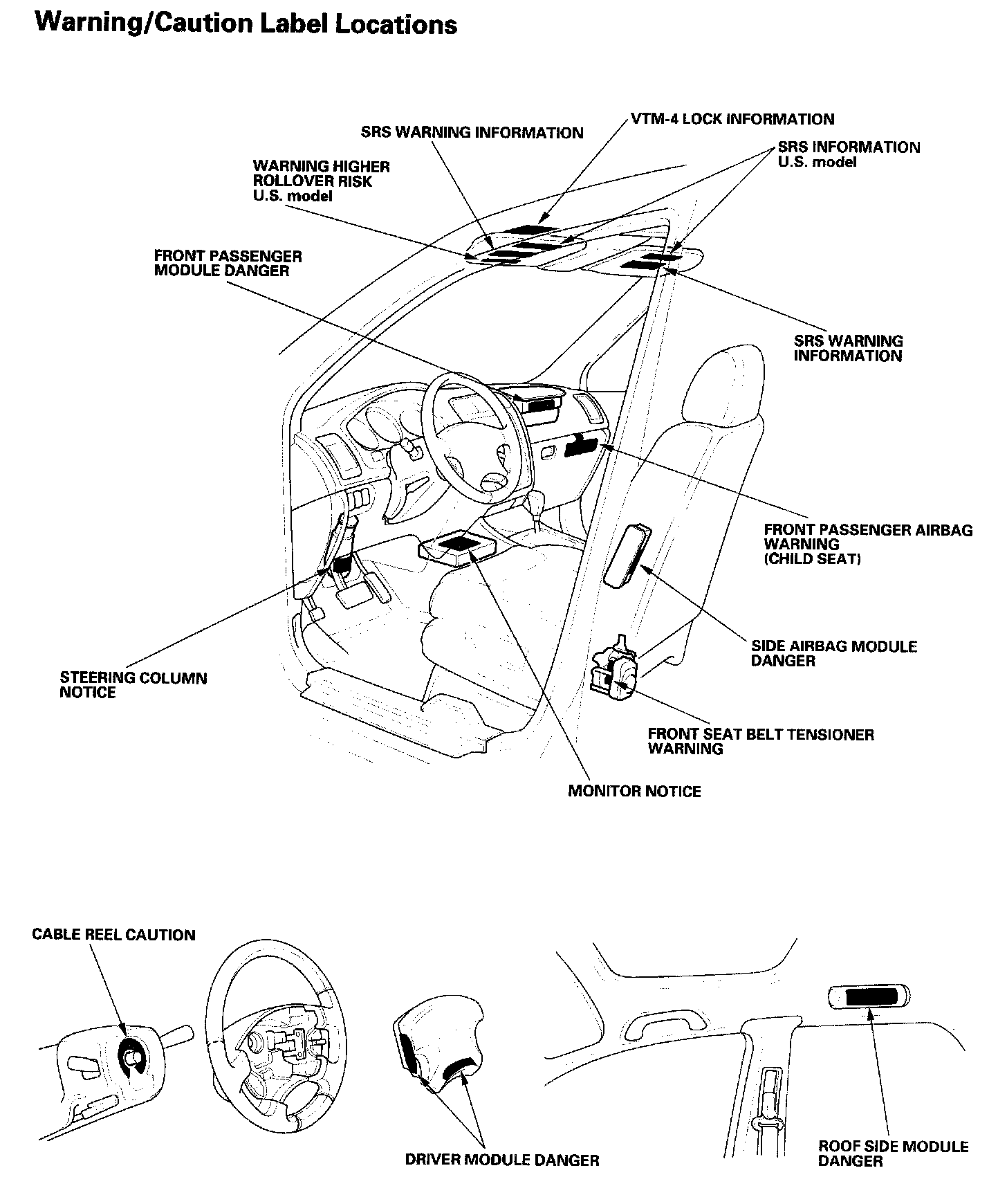 Warning/Caution Label Locations

VTM-4 LOCK INFORMATION

SRS WARNING INFORMATION

SRS INFORMATION
U.S. model

WARNING HIGHER ROLLOVER RISK
U.S. model

FRONT PASSENGER MODULE DANGER

SRS WARNING INFORMATION

FRONT PASSENGER AIRBAG WARNING (CHILD SEAT)

SIDE AIRBAG MODULE DANGER

STEERING COLUMN NOTICE

FRONT SEAT BELT TENSIONER WARNING

MONITOR NOTICE

CABLE REEL CAUTION

DRIVER MODULE DANGER

ROOF SIDE MODULE DANGER