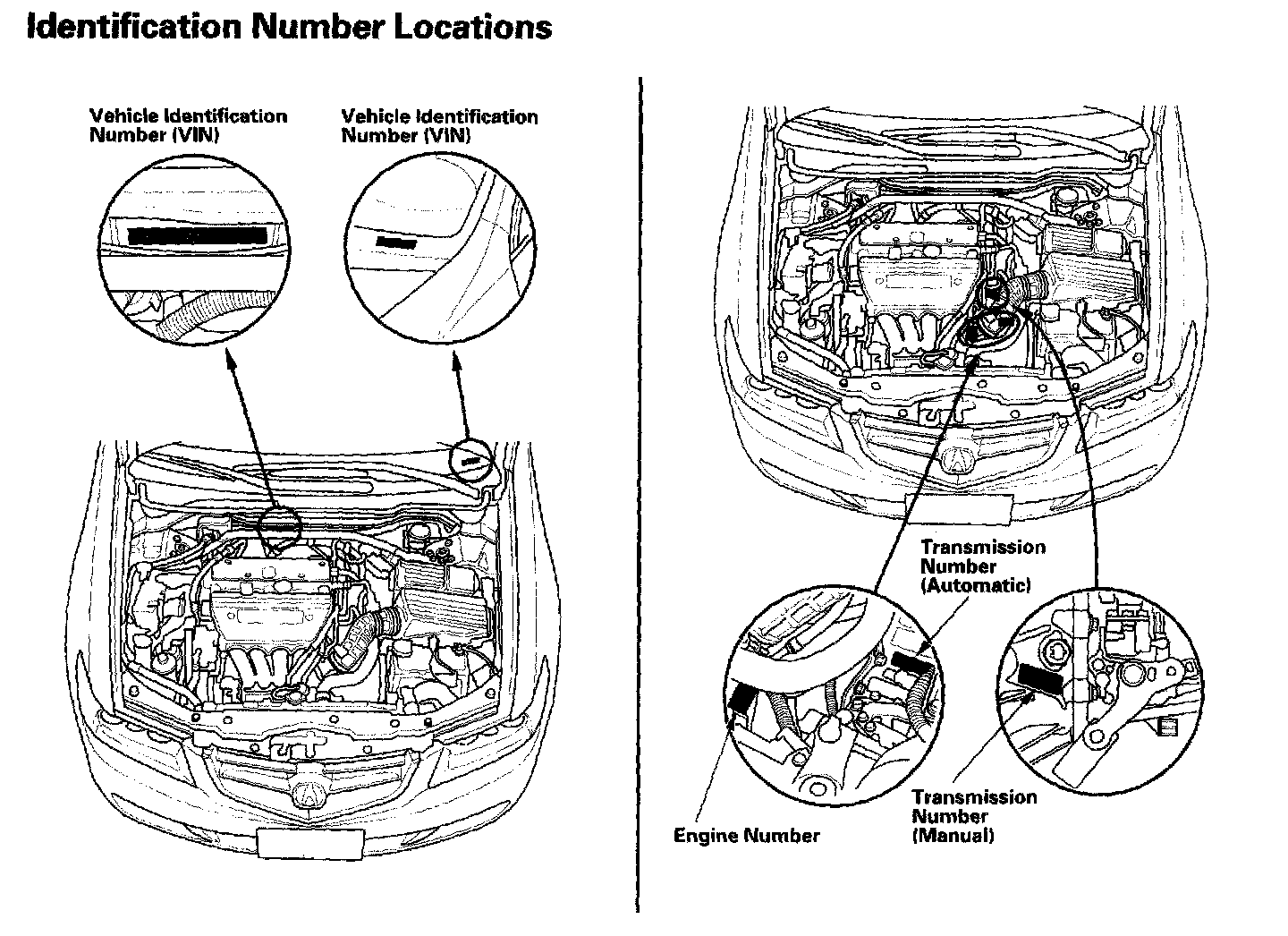 Identification Number Locations

Vehicle Identification Number (VIN)

Vehicle Identification Number (VIN)

Transmission Number (Automatic)

Engine Number

Transmission Number (Manual)