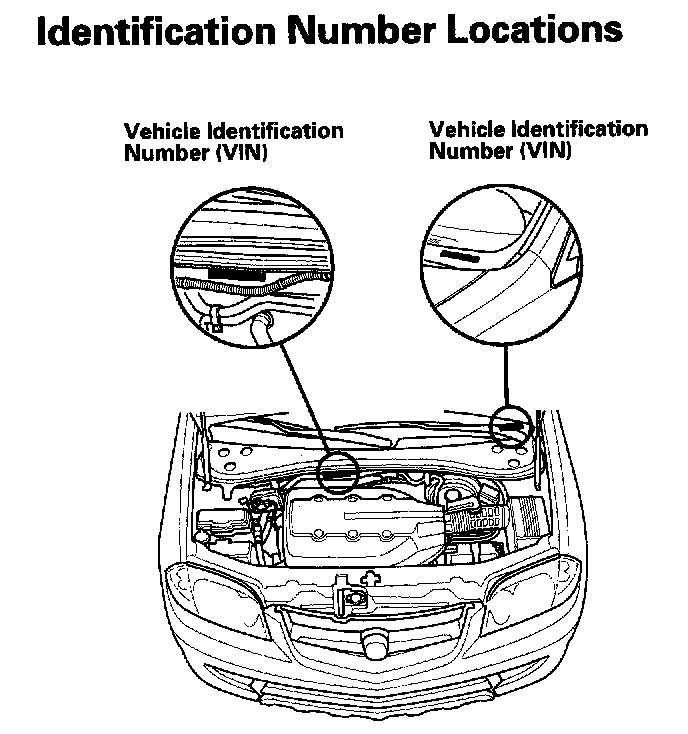 Identification Number Locations

Vehicle Identification Number (VIN)

Vehicle Identification Number (VIN)