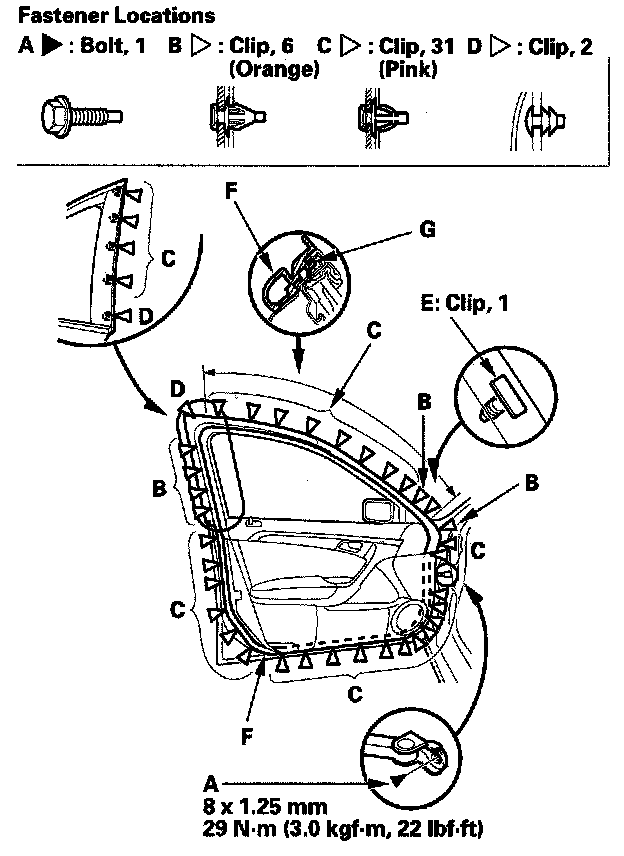 Fastener Locations

A ▶ : Bolt, 1
B ▷ : Clip, 6 (Orange)
C ▷ : Clip, 31 (Pink)
D ▷ : Clip, 2

C
D
F
G
E: Clip, 1
C
D
B
B
B
C
C
C
F
A
8 x 1.25 mm
29 N·m (3.0 kgf·m, 22 lbf·ft)