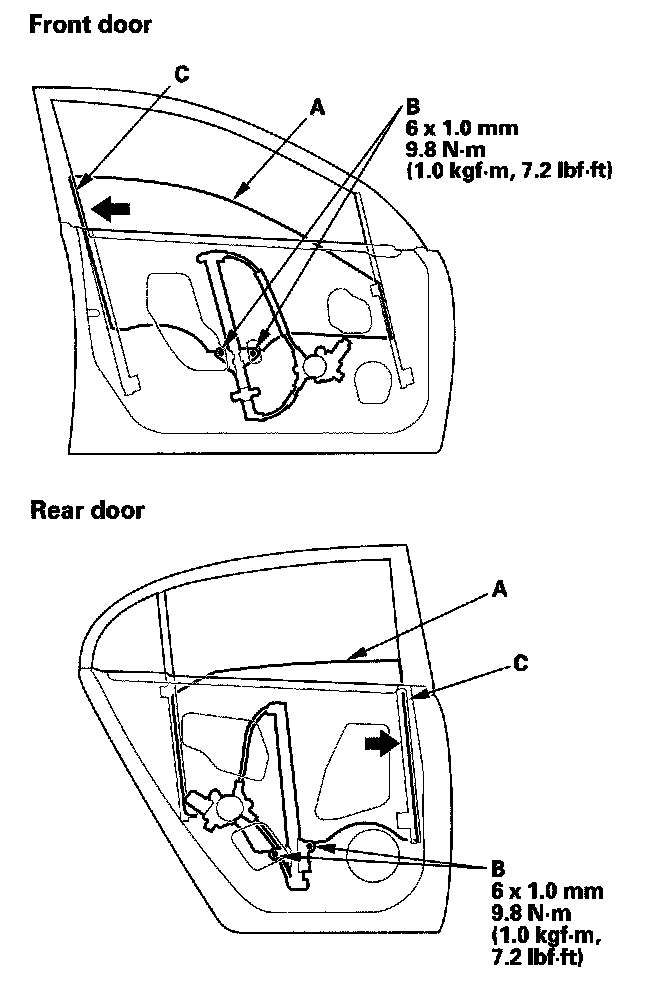 Front door

C

A

B
6 x 1.0 mm
9.8 N·m
(1.0 kgf·m, 7.2 lbf·ft)

Rear door

A

C

B
6 x 1.0 mm
9.8 N·m
(1.0 kgf·m,
7.2 lbf·ft)