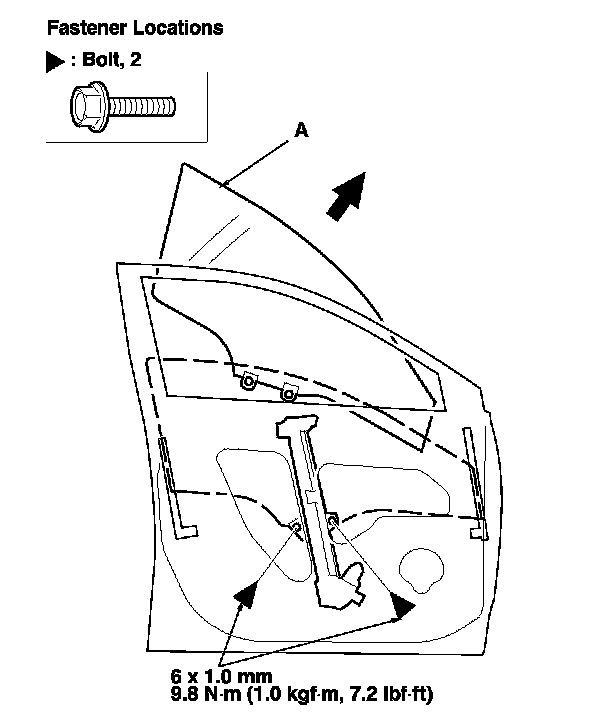 Fastener Locations

▶ : Bolt, 2

A

6 x 1.0 mm
9.8 N·m (1.0 kgf·m, 7.2 lbf·ft)