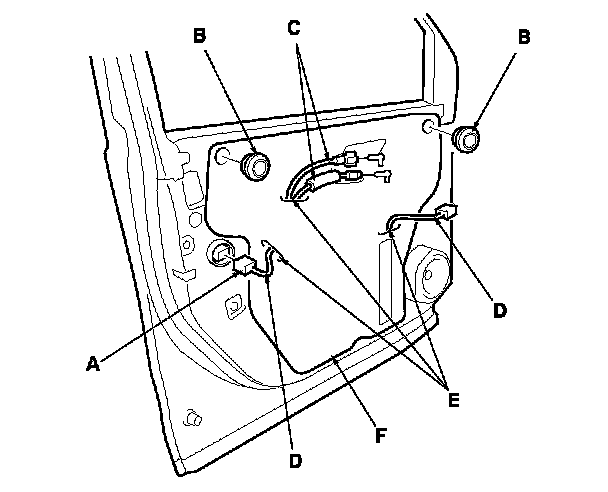 B
C
B
D
A
E
F
D