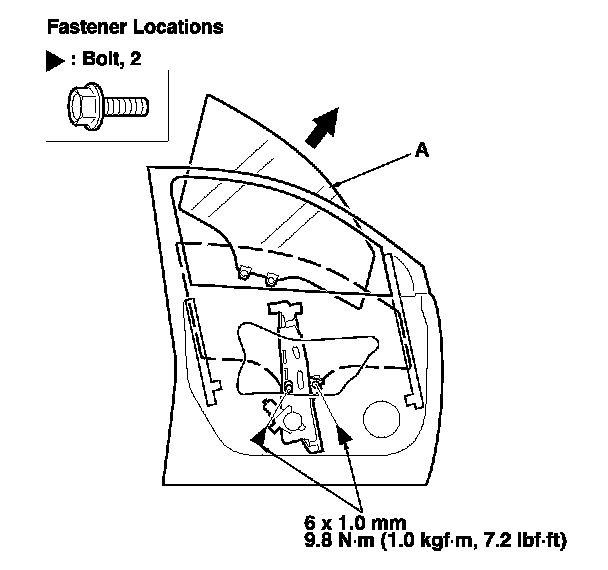 Fastener Locations

▶ : Bolt, 2

A

6 x 1.0 mm
9.8 N·m (1.0 kgf·m, 7.2 lbf·ft)