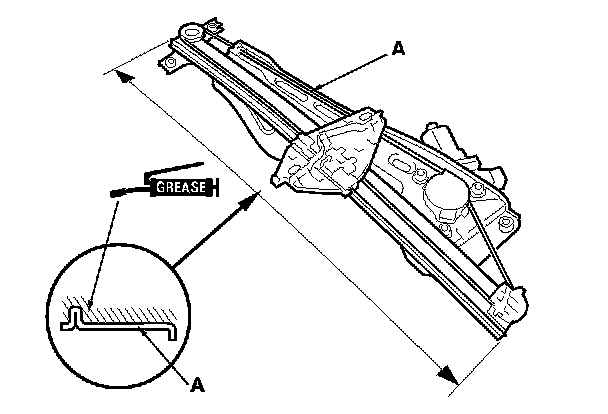 A

GREASE

A