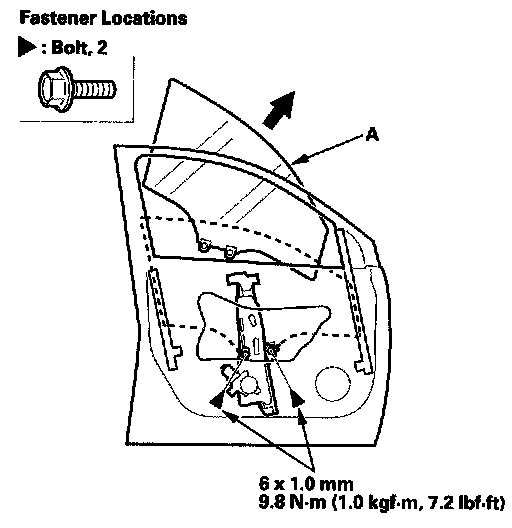 Fastener Locations

▶ : Bolt, 2

A

6 x 1.0 mm
9.8 N·m (1.0 kgf·m, 7.2 lbf·ft)