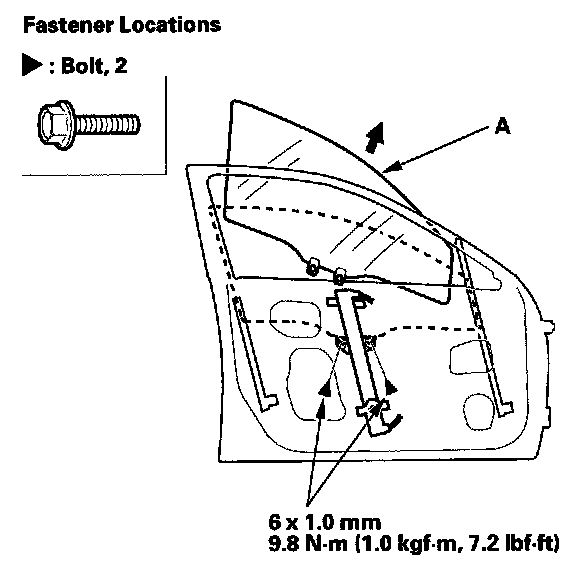 Fastener Locations

▶ : Bolt, 2

A

6 x 1.0 mm
9.8 N·m (1.0 kgf·m, 7.2 lbf·ft)