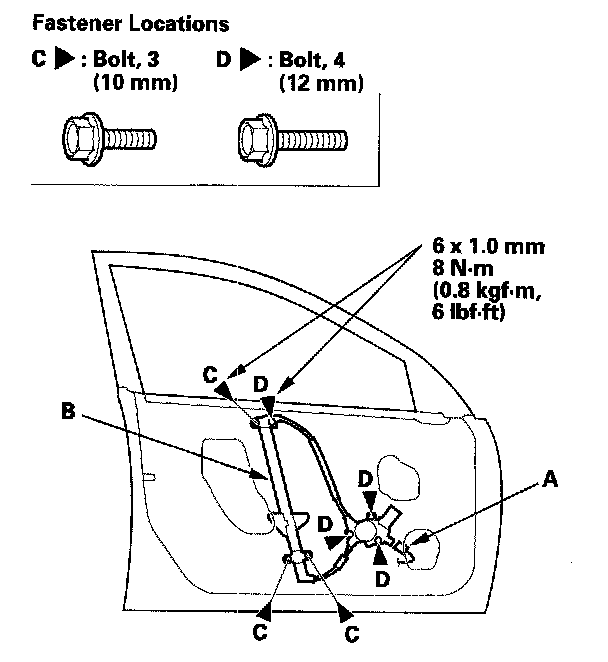 Fastener Locations

C ▶ : Bolt, 3 (10 mm)

D ▶ : Bolt, 4 (12 mm)

6 x 1.0 mm
8 N·m
(0.8 kgf·m,
6 lbf·ft)

C
D
B
D
A
D
D
C
C