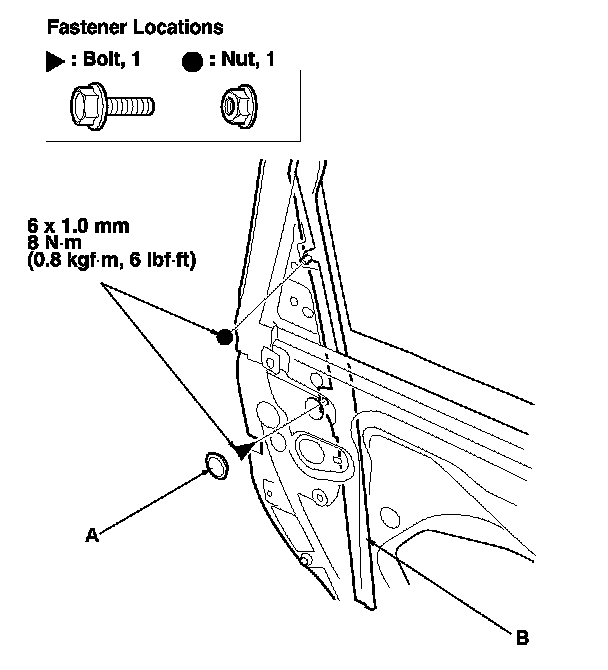 Fastener Locations

▶ : Bolt, 1 ● : Nut, 1

6 x 1.0 mm
8 N·m
(0.8 kgf·m, 6 lbf·ft)

A

B