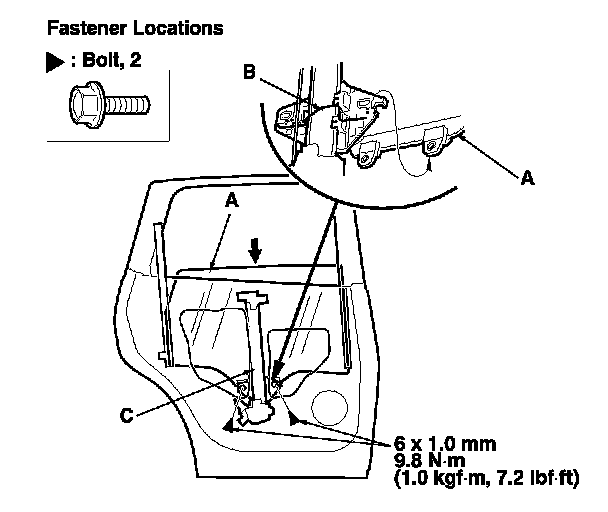 Fastener Locations

▶ : Bolt, 2

B

A

A

C

6 x 1.0 mm
9.8 N·m
(1.0 kgf·m, 7.2 lbf·ft)