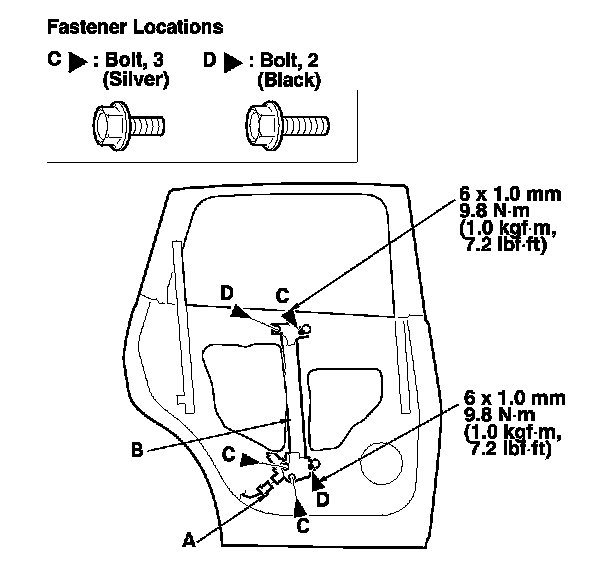 Fastener Locations

C ▶ : Bolt, 3 (Silver)

D ▶ : Bolt, 2 (Black)

6 x 1.0 mm
9.8 N·m
(1.0 kgf·m,
7.2 lbf·ft)

D
C

6 x 1.0 mm
9.8 N·m
(1.0 kgf·m,
7.2 lbf·ft)

B
C
D
C
A