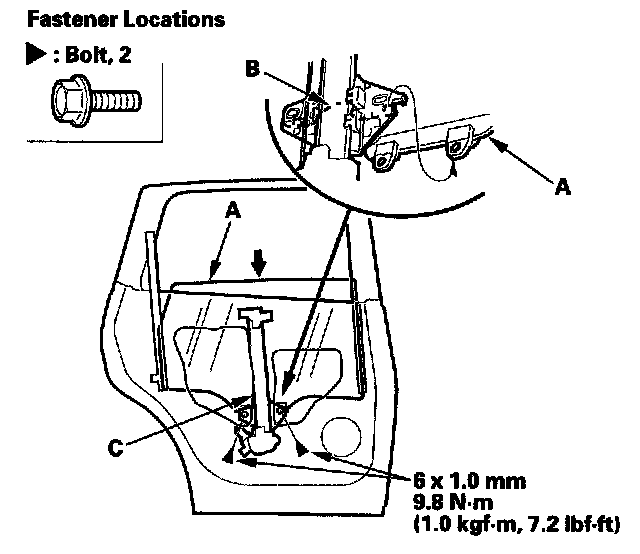 Fastener Locations

▶ : Bolt, 2

B

A

A

C

6 x 1.0 mm
9.8 N·m
(1.0 kgf·m, 7.2 lbf·ft)